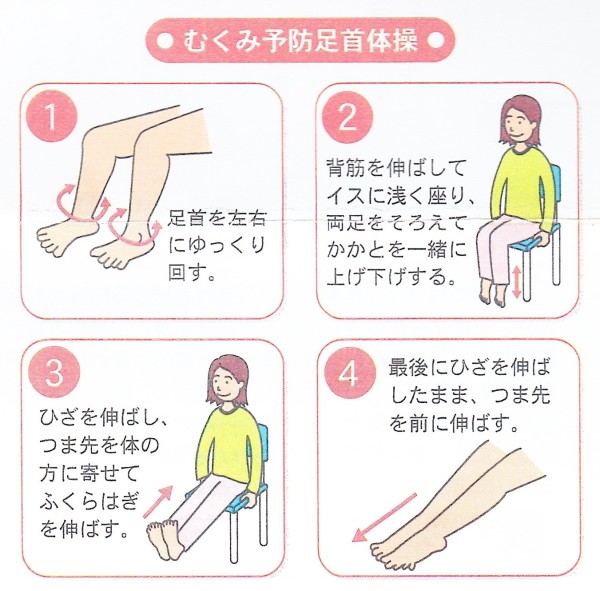 ● むくみ予防足首体操 ●

1

足首を左右にゆっくり回す。

2

背筋を伸ばしてイスに浅く座り、両足をそろえてかかとを一緒に上げ下げする。

3

ひざを伸ばし、つま先を体の方に寄せてふくらはぎを伸ばす。

4

最後にひざを伸ばしたまま、つま先を前に伸ばす。